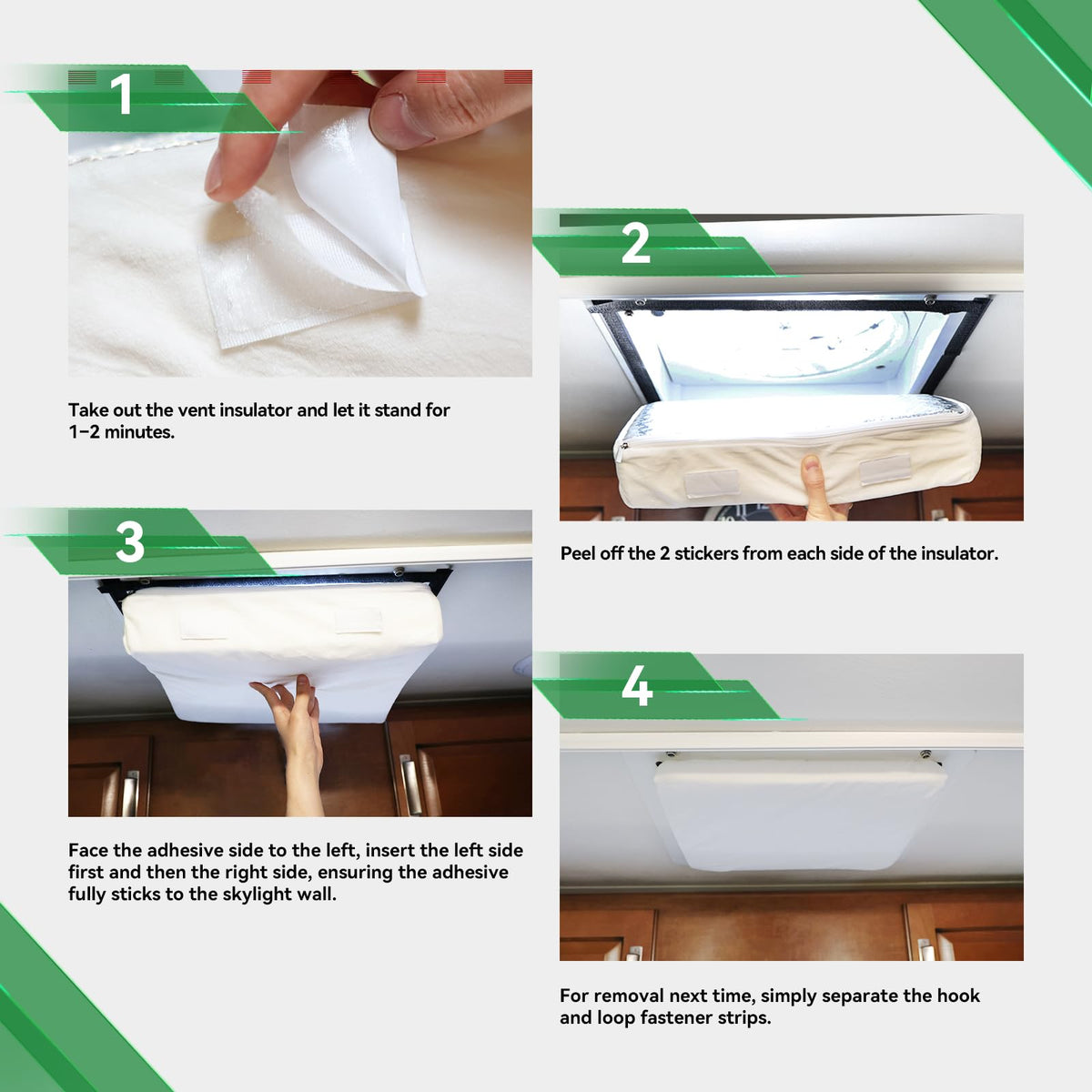 1

Take out the vent insulator and let it stand for 1–2 minutes.

2

Peel off the 2 stickers from each side of the insulator.

3

Face the adhesive side to the left, insert the left side first and then the right side, ensuring the adhesive fully sticks to the skylight wall.

4

For removal next time, simply separate the hook and loop fastener strips.